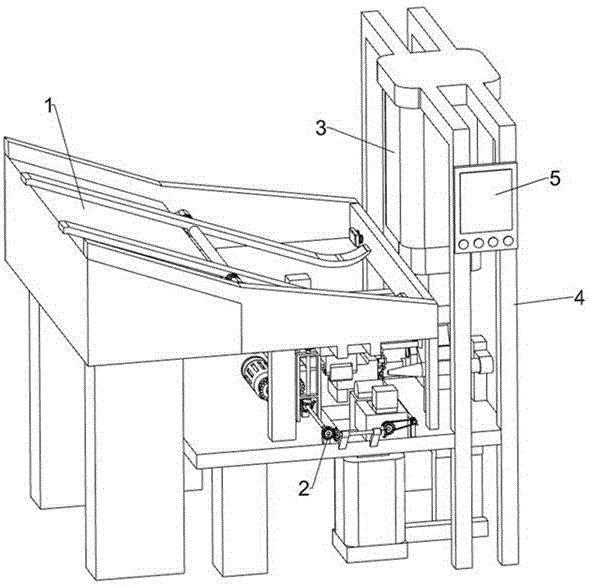 1
3
5
4
2